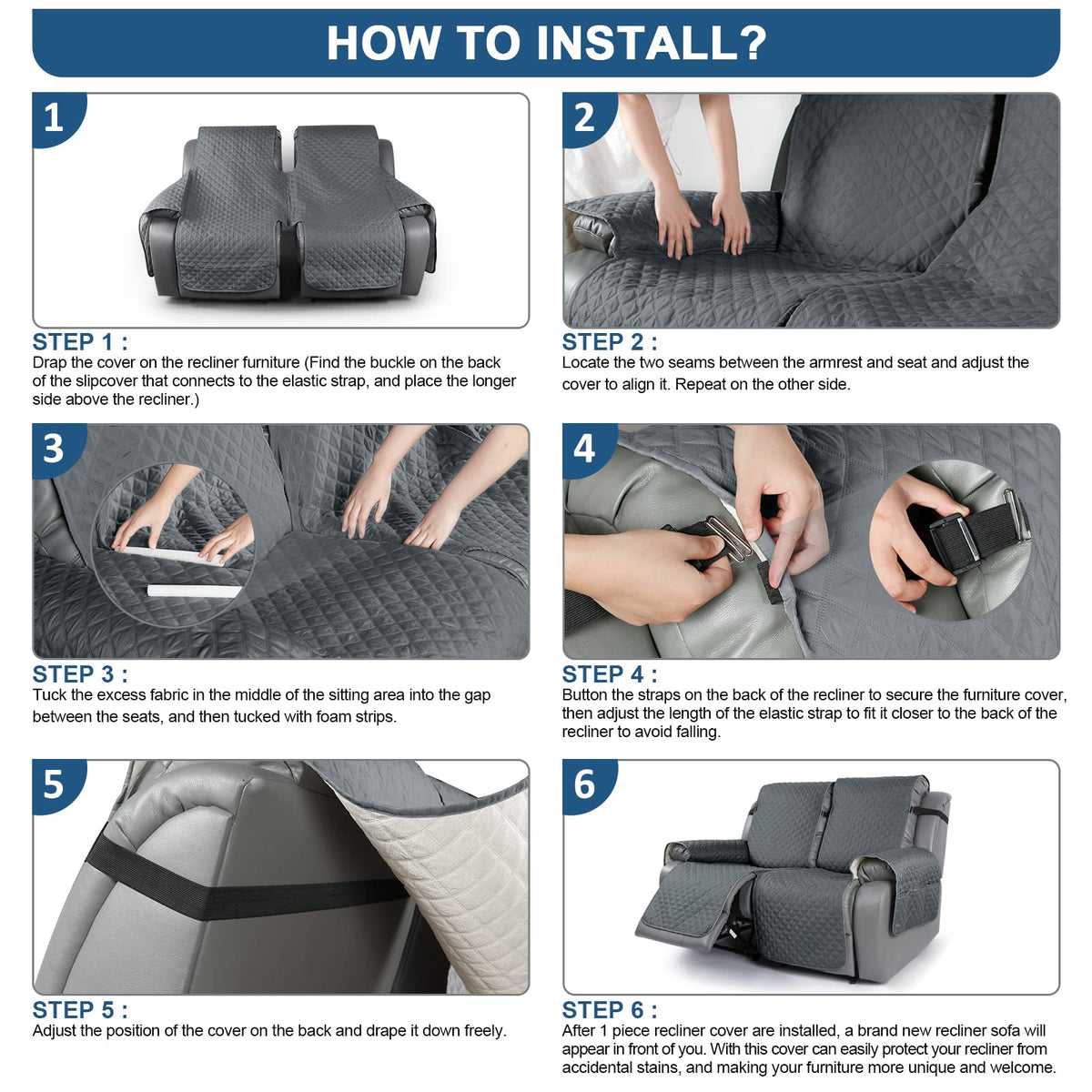 HOW TO INSTALL?

1

STEP 1 :
Drap the cover on the recliner furniture (Find the buckle on the back of the slipcover that connects to the elastic strap, and place the longer side above the recliner.)

2

STEP 2 :
Locate the two seams between the armrest and seat and adjust the cover to align it. Repeat on the other side.

3

STEP 3 :
Tuck the excess fabric in the middle of the sitting area into the gap between the seats, and then tucked with foam strips.

4

STEP 4 :
Button the straps on the back of the recliner to secure the furniture cover, then adjust the length of the elastic strap to fit it closer to the back of the recliner to avoid falling.

5

STEP 5 :
Adjust the position of the cover on the back and drape it down freely.

6

STEP 6 :
After 1 piece recliner cover are installed, a brand new recliner sofa will appear in front of you. With this cover can easily protect your recliner from accidental stains, and making your furniture more unique and welcome.