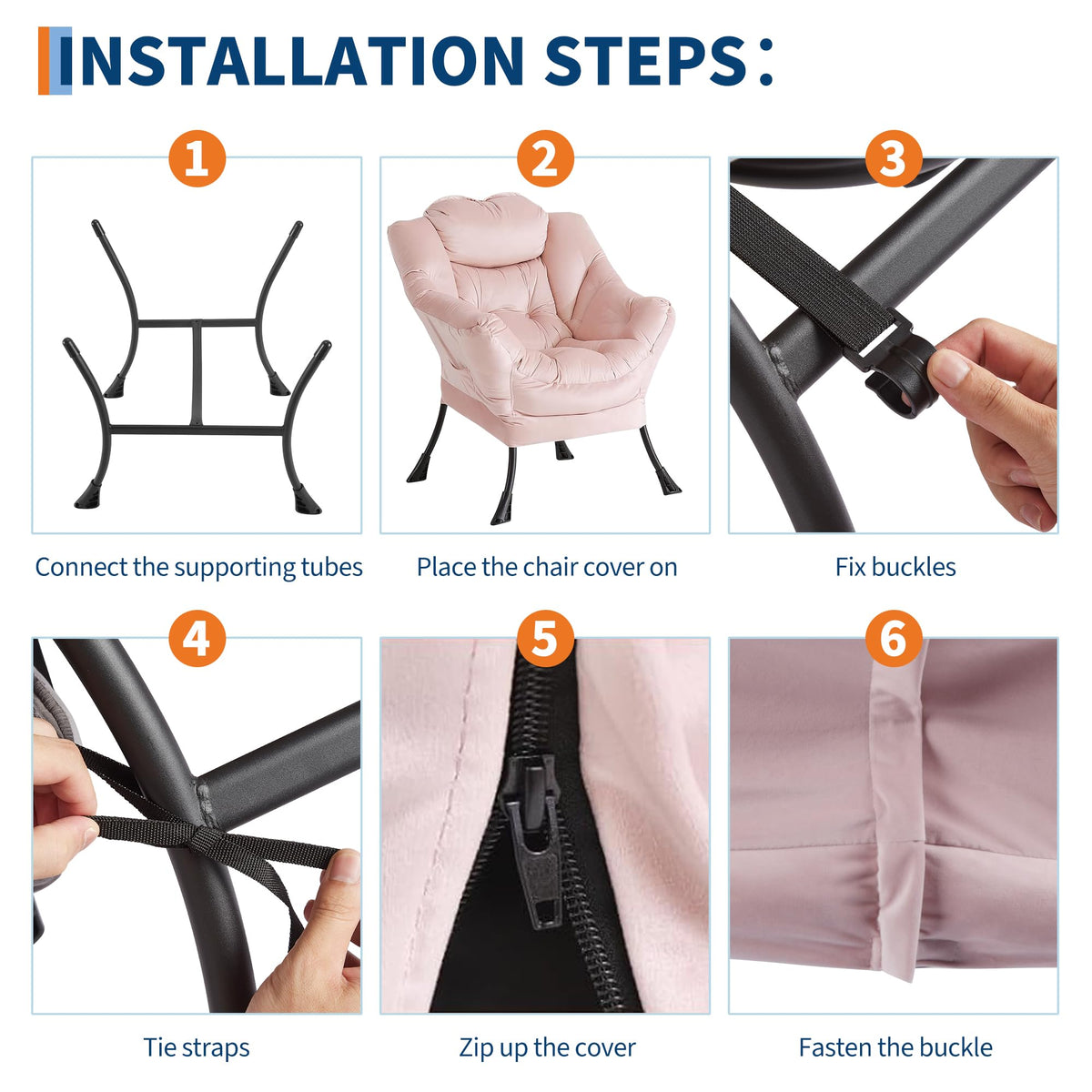 INSTALLATION STEPS:

1

Connect the supporting tubes

2

Place the chair cover on

3

Fix buckles

4

Tie straps

5

Zip up the cover

6

Fasten the buckle