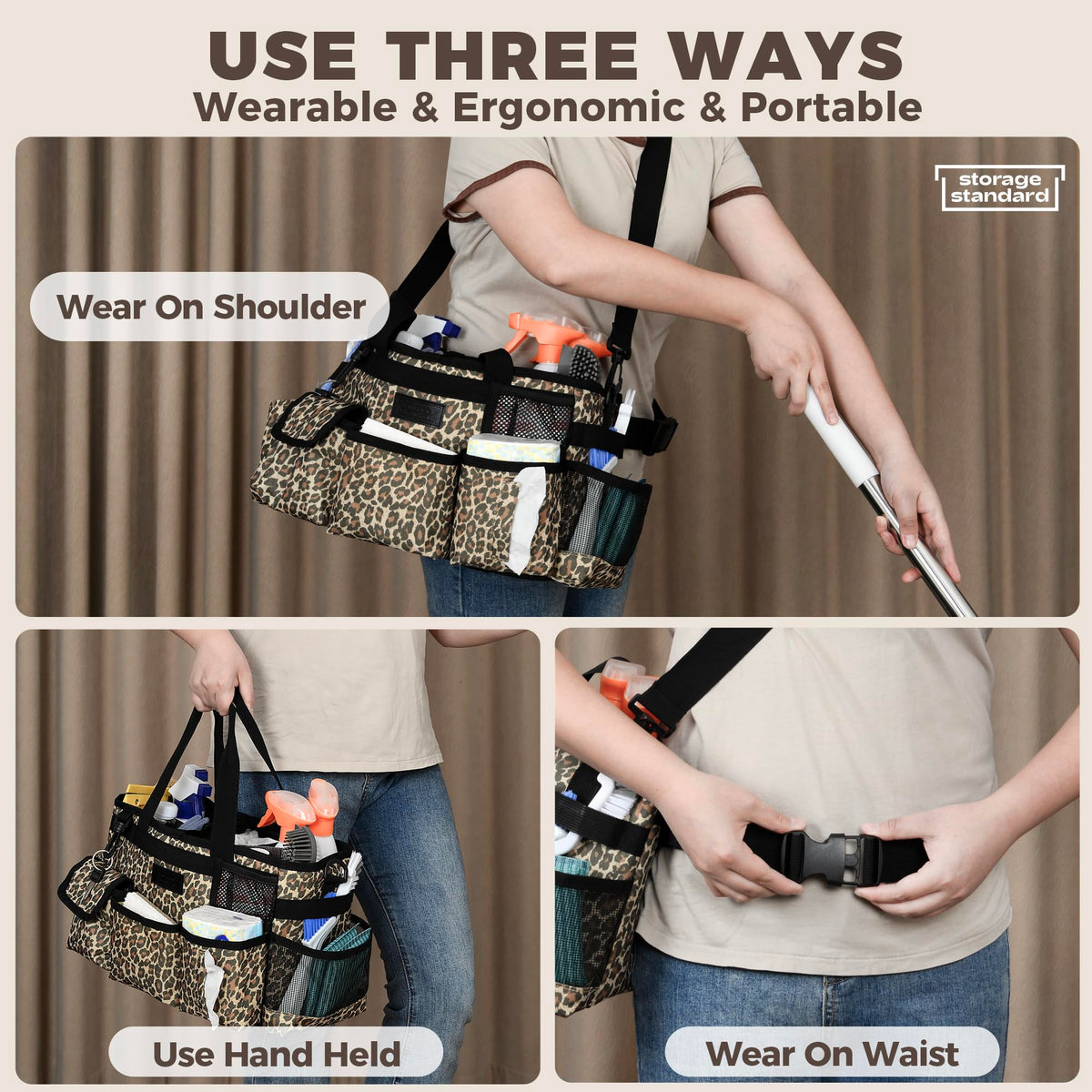 USE THREE WAYS
Wearable & Ergonomic & Portable

storage standard

Wear On Shoulder

Use Hand Held

Wear On Waist