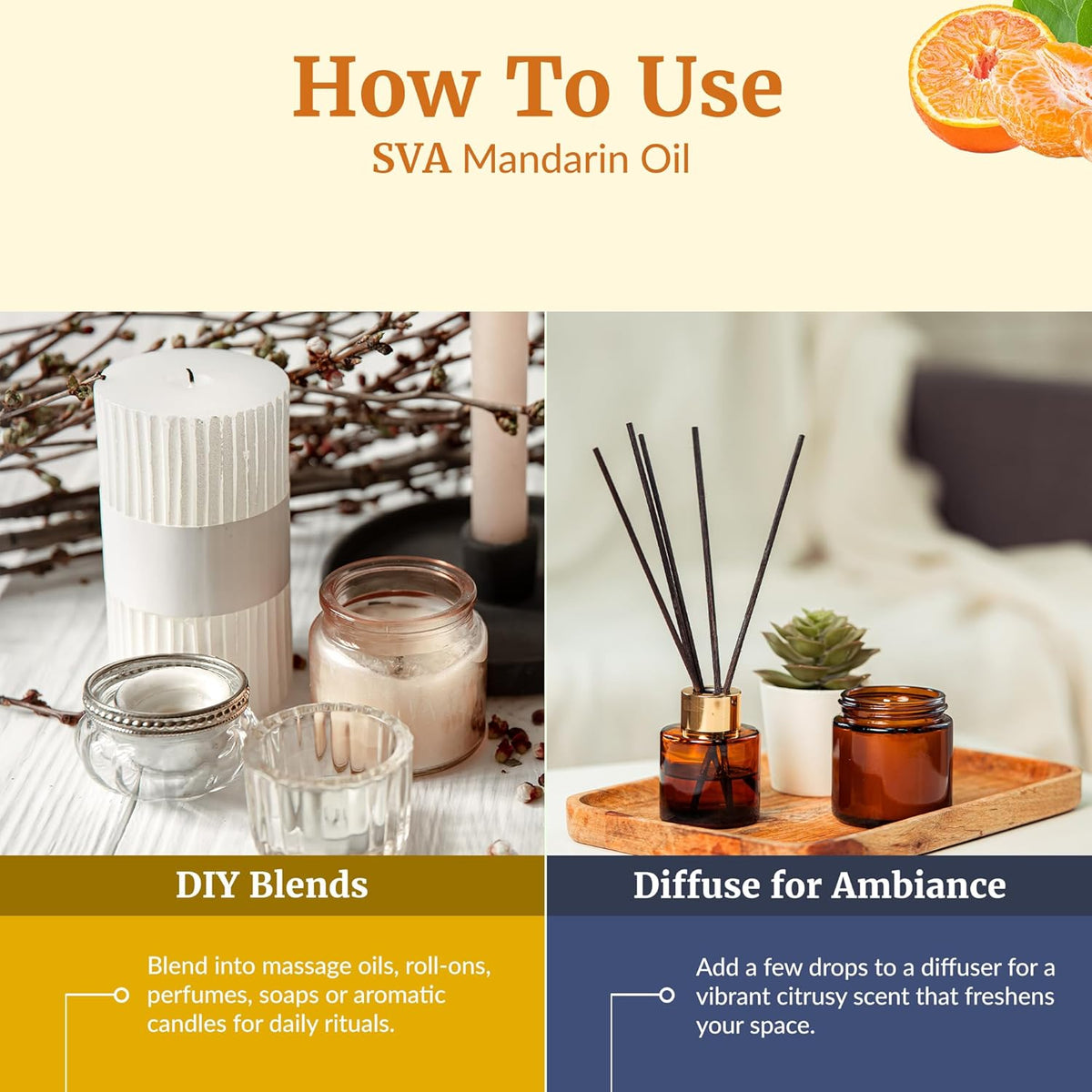 How To Use
SVA Mandarin Oil

DIY Blends

Blend into massage oils, roll-ons, perfumes, soaps or aromatic candles for daily rituals.

Diffuse for Ambiance

Add a few drops to a diffuser for a vibrant citrusy scent that freshens your space.