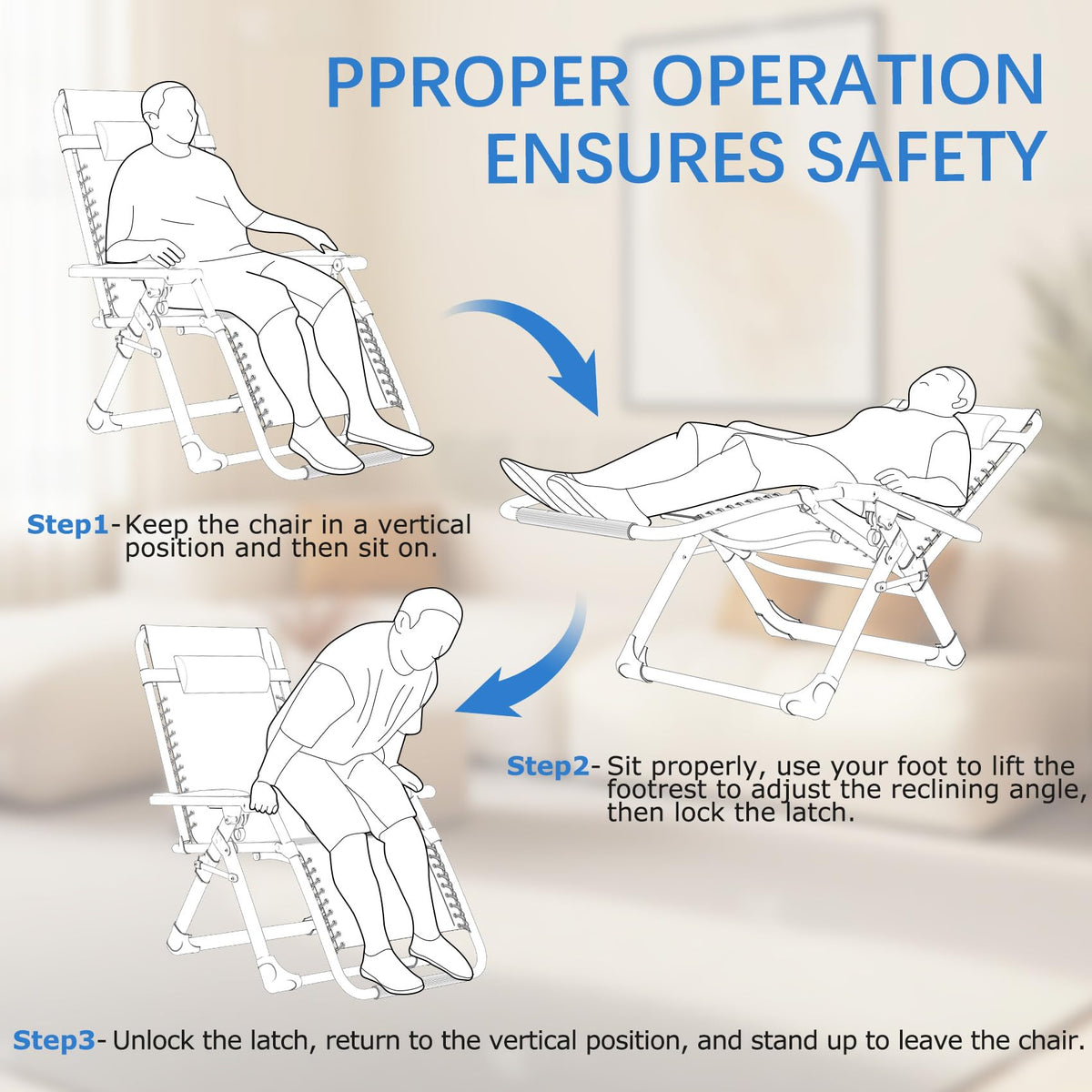 PPROPER OPERATION ENSURES SAFETY

Step1- Keep the chair in a vertical position and then sit on.

Step2- Sit properly, use your foot to lift the footrest to adjust the reclining angle, then lock the latch.

Step3- Unlock the latch, return to the vertical position, and stand up to leave the chair.