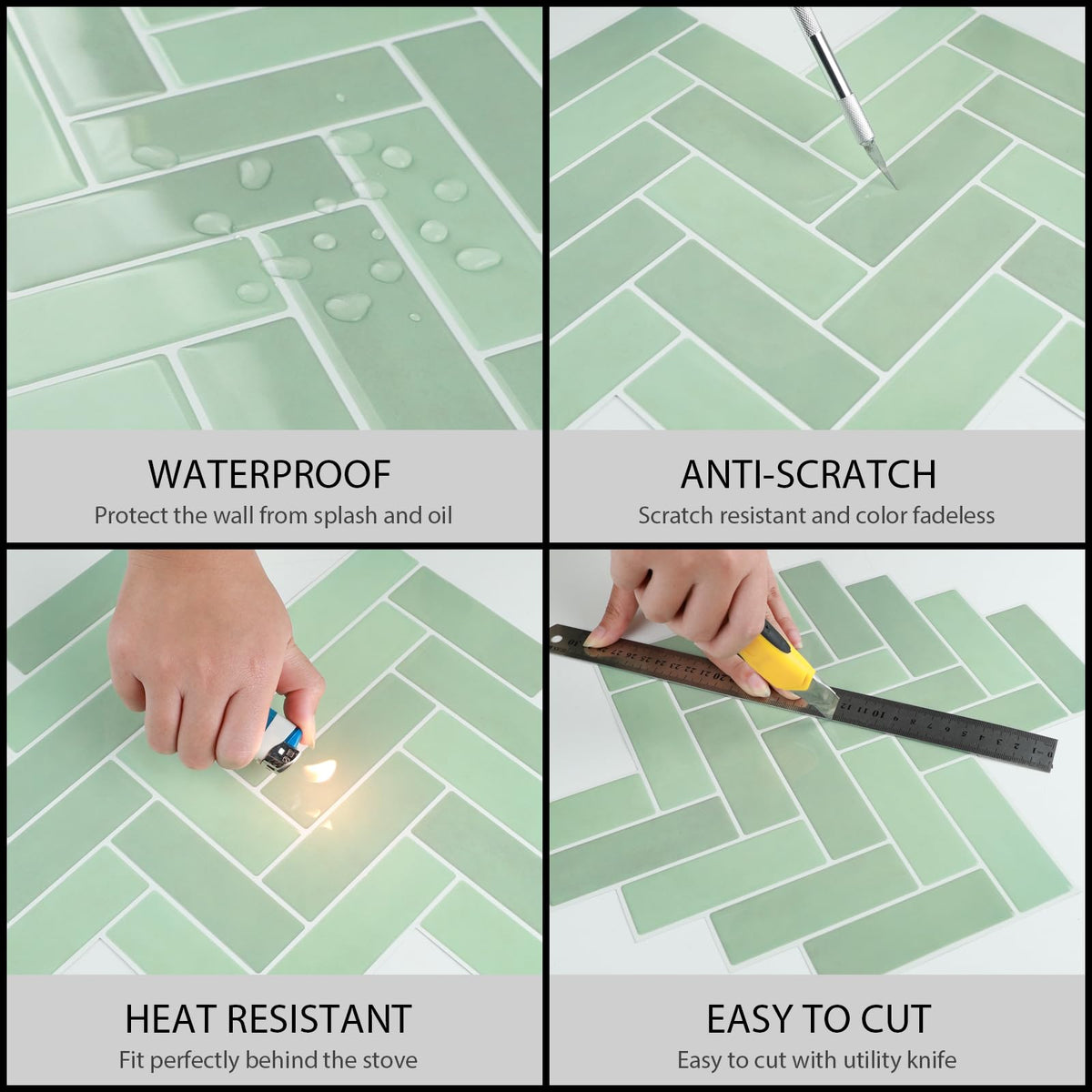 WATERPROOF
Protect the wall from splash and oil

ANTI-SCRATCH
Scratch resistant and color fadeless

HEAT RESISTANT
Fit perfectly behind the stove

EASY TO CUT
Easy to cut with utility knife