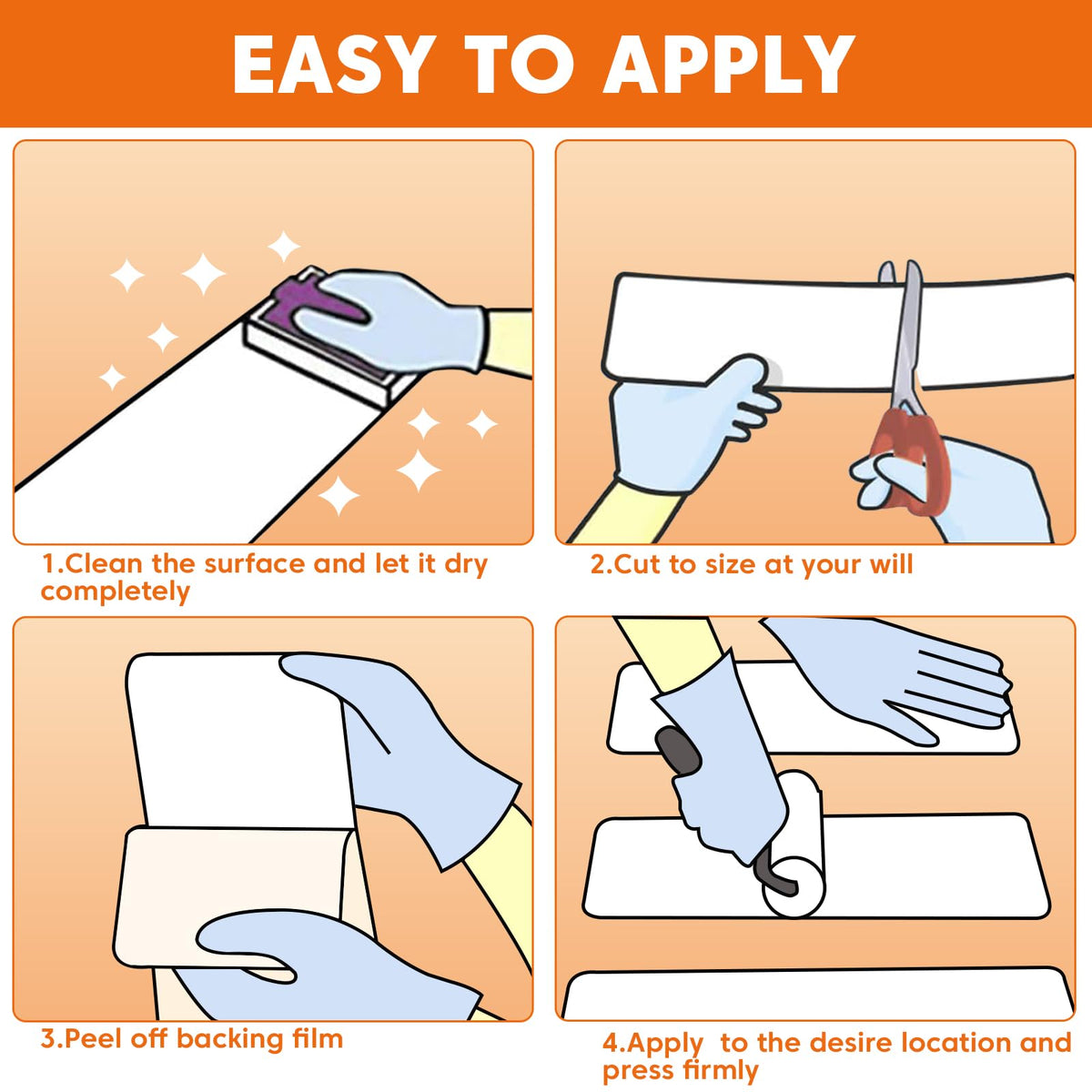 EASY TO APPLY

1.Clean the surface and let it dry completely

2.Cut to size at your will

3.Peel off backing film

4.Apply to the desire location and press firmly