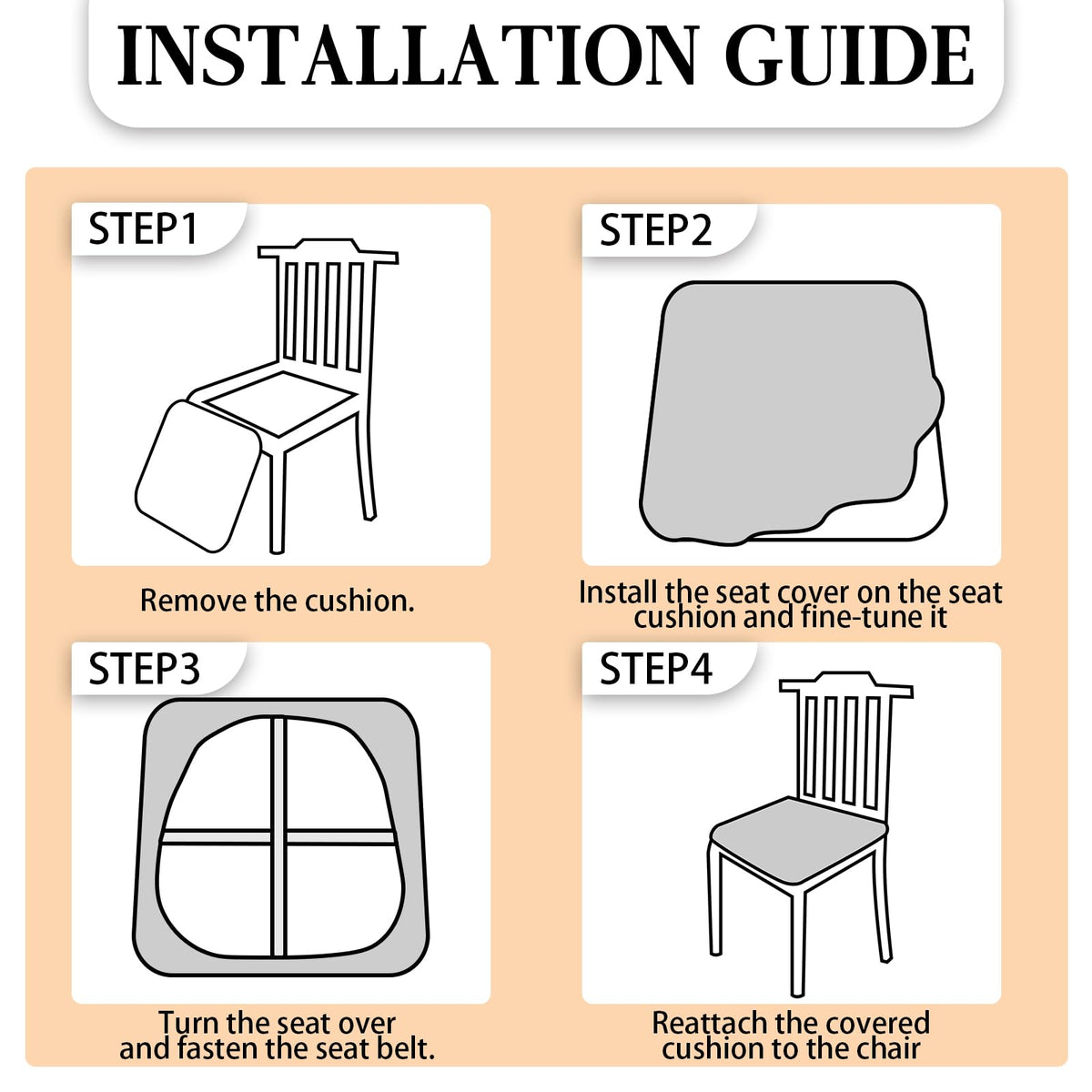 INSTALLATION GUIDE

STEP1

Remove the cushion.

STEP2

Install the seat cover on the seat cushion and fine-tune it

STEP3

Turn the seat over and fasten the seat belt.

STEP4

Reattach the covered cushion to the chair