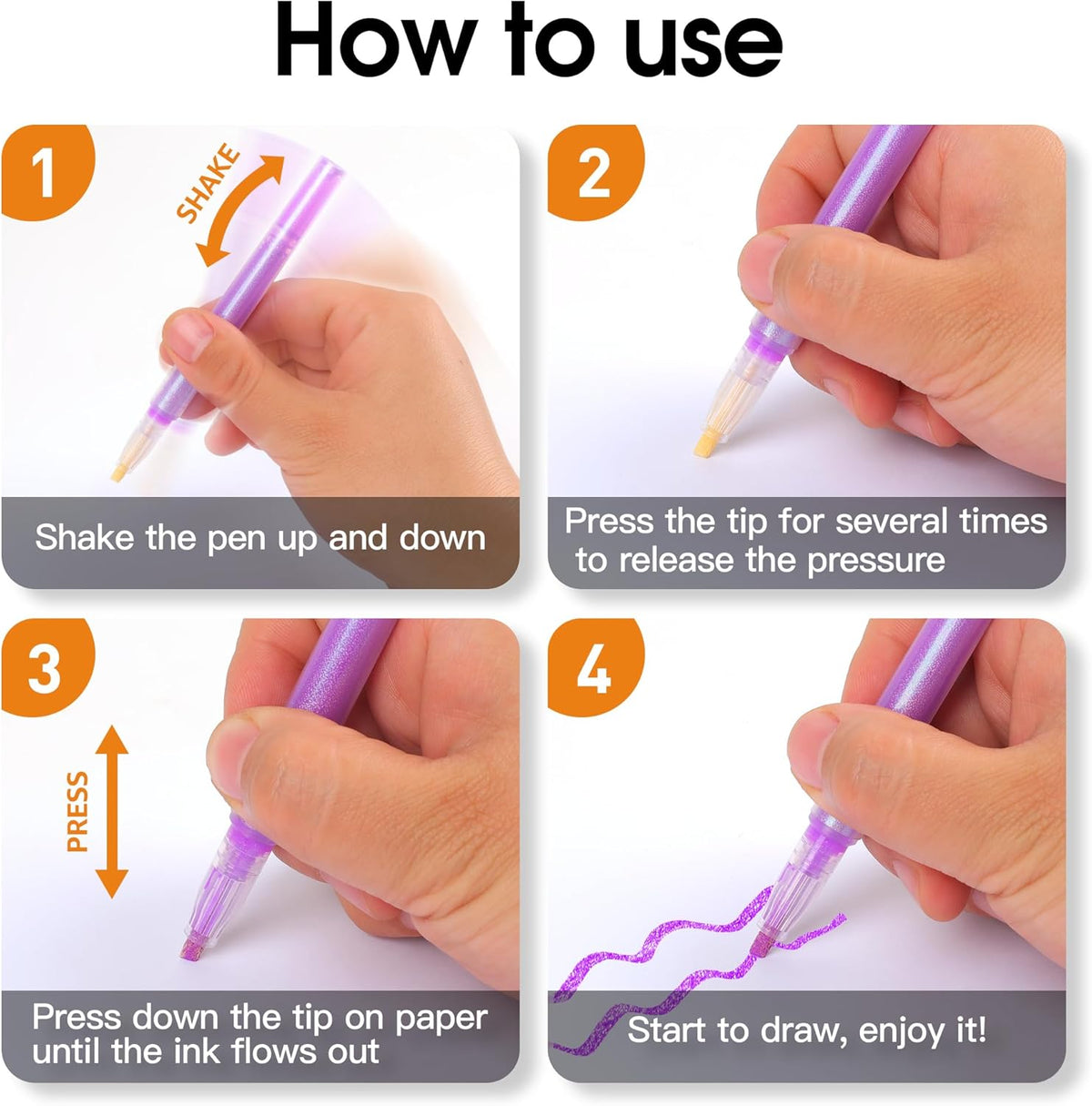 How to use

1

SHAKE

Shake the pen up and down

2

Press the tip for several times to release the pressure

3

PRESS

Press down the tip on paper until the ink flows out

4

Start to draw, enjoy it!