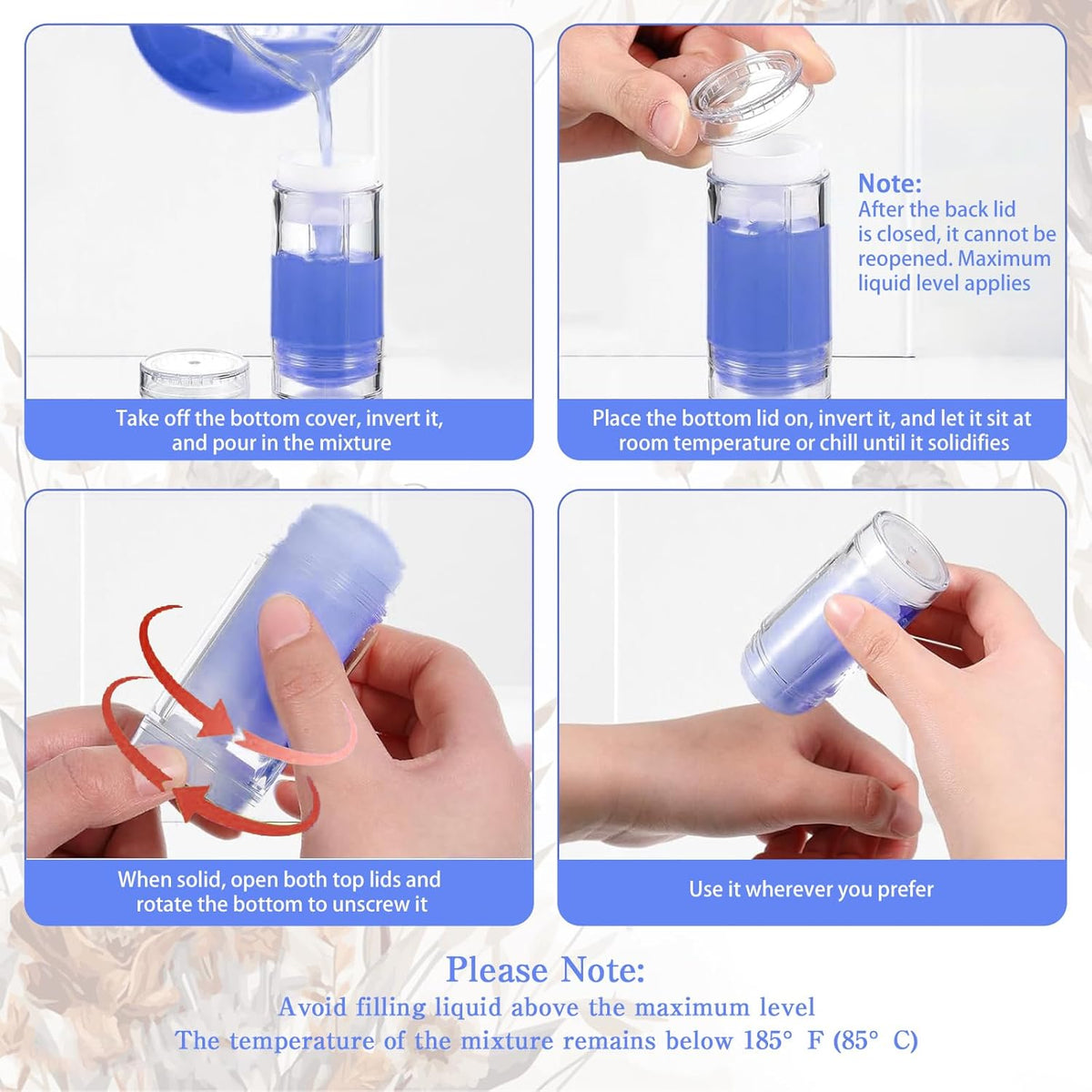 Take off the bottom cover, invert it, and pour in the mixture

Note:
After the back lid is closed, it cannot be reopened. Maximum liquid level applies

Place the bottom lid on, invert it, and let it sit at room temperature or chill until it solidifies

When solid, open both top lids and rotate the bottom to unscrew it

Use it wherever you prefer

Please Note:
Avoid filling liquid above the maximum level
The temperature of the mixture remains below 185° F (85° C)