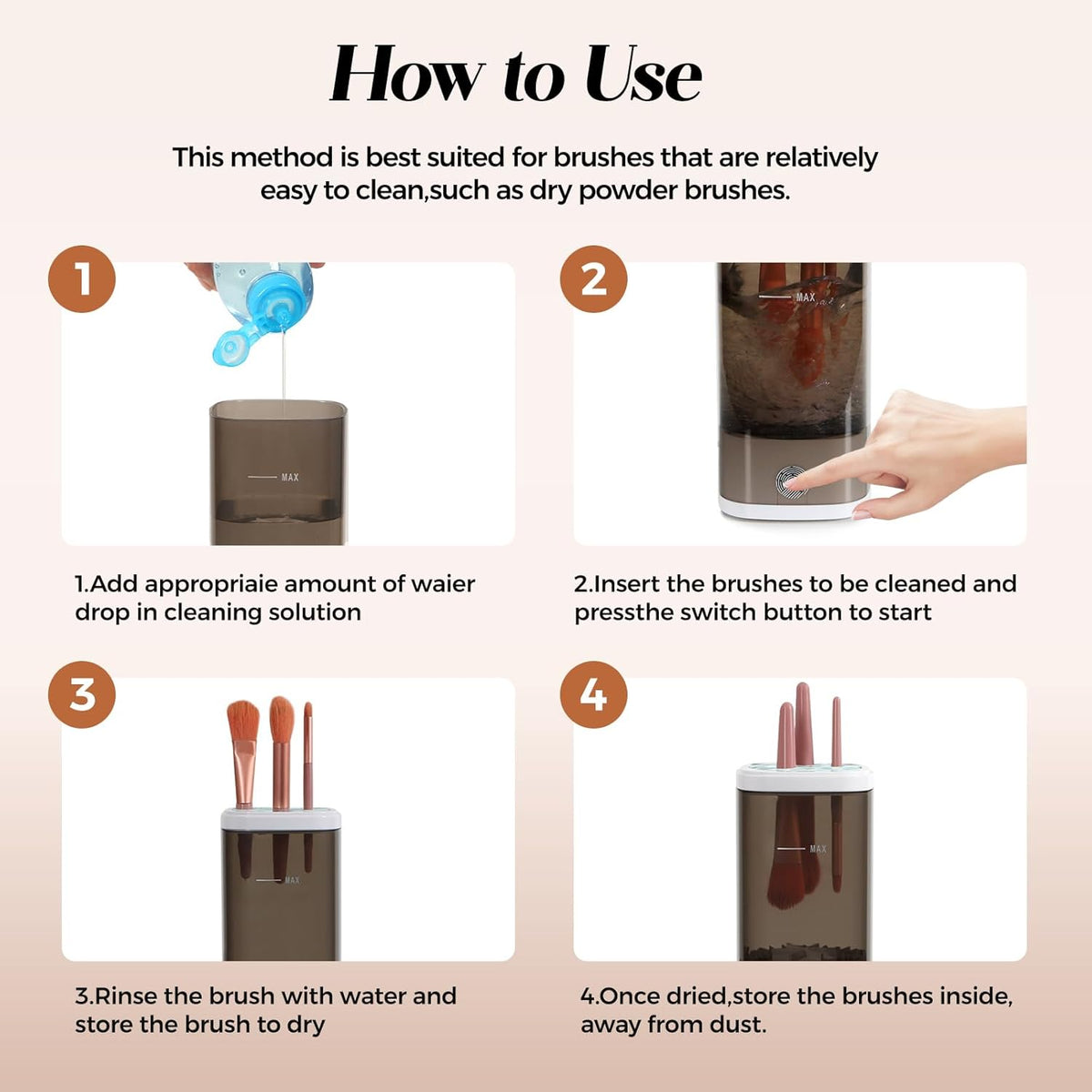 How to Use

This method is best suited for brushes that are relatively easy to clean,such as dry powder brushes.

1

MAX

1.Add appropriaie amount of waier drop in cleaning solution

2

MAX

2.Insert the brushes to be cleaned and pressthe switch button to start

3

MAX

3.Rinse the brush with water and store the brush to dry

4

MAX

4.Once dried,store the brushes inside, away from dust.